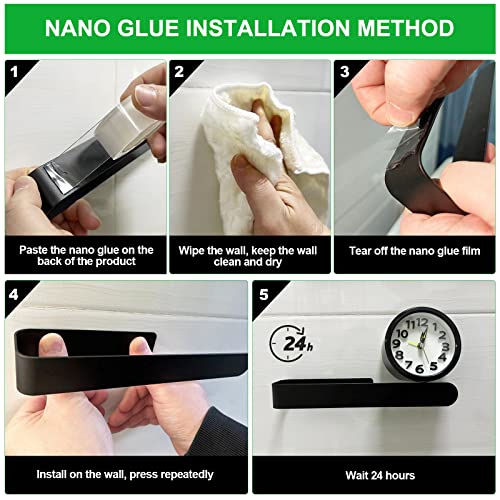 NANO GLUE INSTALLATION METHOD

1

Paste the nano glue on the back of the product

2

Wipe the wall, keep the wall clean and dry

3

Tear off the nano glue film

4

Install on the wall, press repeatedly

5

24h

11 12 1 2 3 4 5 6 7 8 9 10

Wait 24 hours