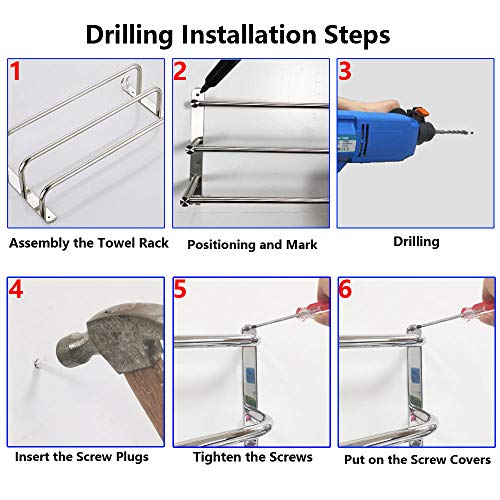 Drilling Installation Steps

1

Assembly the Towel Rack

2

Positioning and Mark

3

Drilling

4

Insert the Screw Plugs

5

Tighten the Screws

6

Put on the Screw Covers