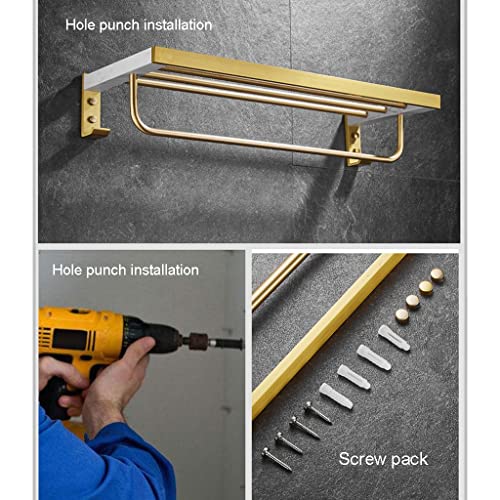 Hole punch installation

Hole punch installation

Screw pack