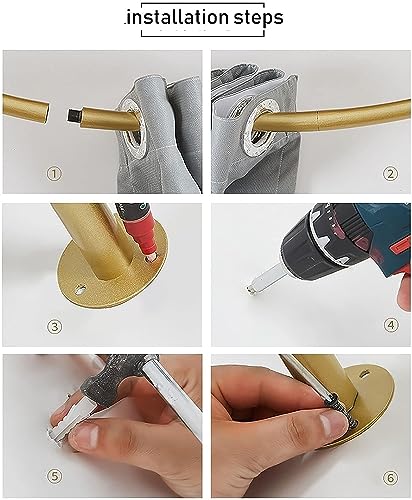 installation steps

①

②

③

④

⑤

⑥