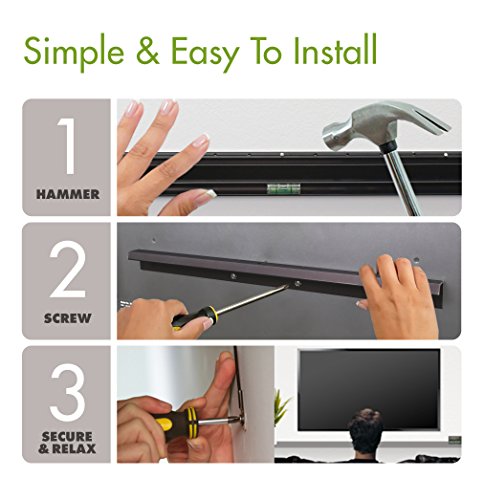 Simple & Easy To Install

1
HAMMER

2
SCREW

3
SECURE & RELAX