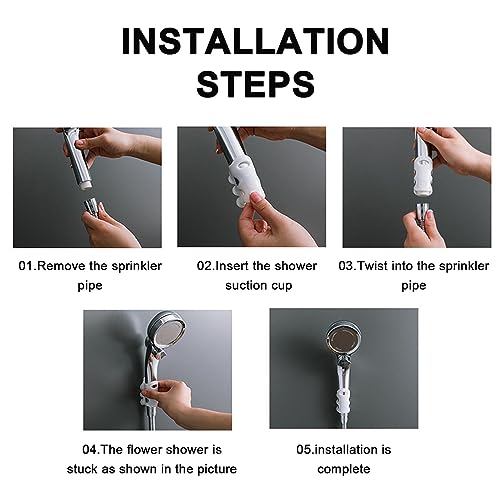 INSTALLATION STEPS

01.Remove the sprinkler pipe

02.Insert the shower suction cup

03.Twist into the sprinkler pipe

04.The flower shower is stuck as shown in the picture

05.installation is complete