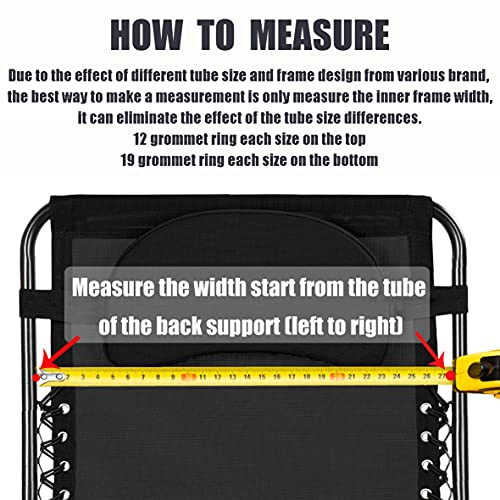 HOW TO MEASURE

Due to the effect of different tube size and frame design from various brand, the best way to make a measurement is only measure the inner frame width, it can eliminate the effect of the tube size differences.
12 grommet ring each size on the top
19 grommet ring each size on the bottom

Measure the width start from the tube of the back support (left to right)

2 3 4 5 6 7 8 9 10 11 12 13 14 15 16 17 18 19 20 21 22 23 24 25 26 27