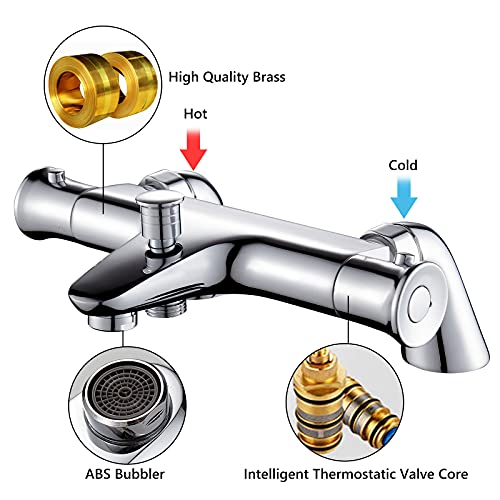 High Quality Brass

Hot

Cold

ABS Bubbler

Intelligent Thermostatic Valve Core