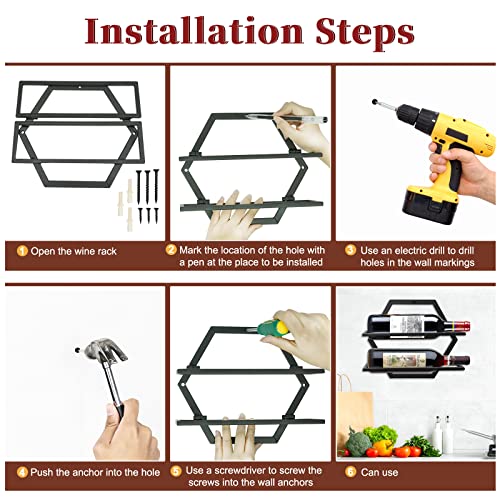 Installation Steps

1 Open the wine rack

2 Mark the location of the hole with a pen at the place to be installed

3 Use an electric drill to drill holes in the wall markings

4 Push the anchor into the hole

5 Use a screwdriver to screw the screws into the wall anchors

6 Can use