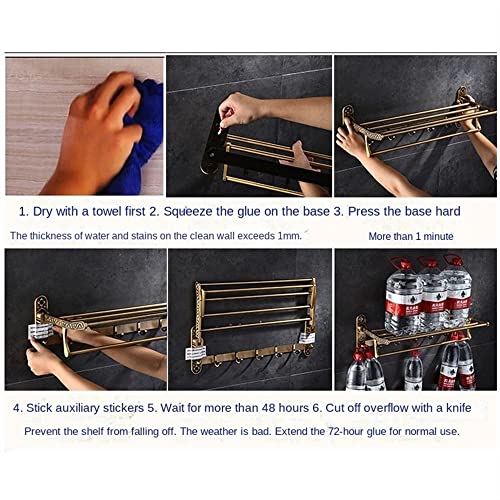 1. Dry with a towel first 2. Squeeze the glue on the base 3. Press the base hard

The thickness of water and stains on the clean wall exceeds 1mm.

More than 1 minute

4. Stick auxiliary stickers 5. Wait for more than 48 hours 6. Cut off overflow with a knife

Prevent the shelf from falling off. The weather is bad. Extend the 72-hour glue for normal use.