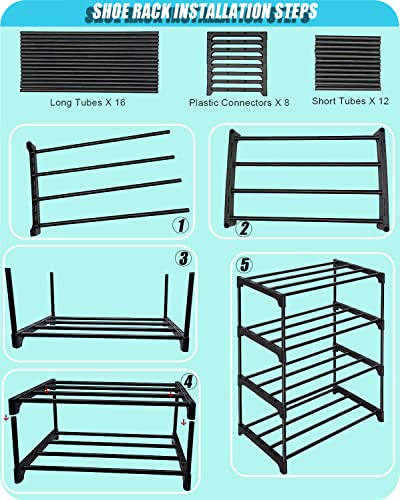 SHOE RACK INSTALLATION STEPS

Long Tubes X 16

Plastic Connectors X 8

Short Tubes X 12

1

2

3

5

4