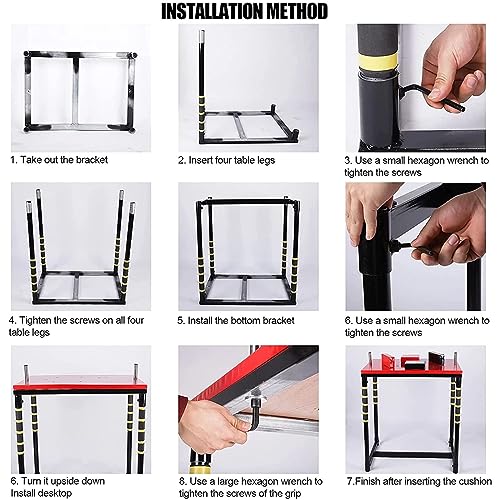 INSTALLATION METHOD

1. Take out the bracket

2. Insert four table legs

3. Use a small hexagon wrench to tighten the screws

4. Tighten the screws on all four table legs

5. Install the bottom bracket

6. Use a small hexagon wrench to tighten the screws

6. Turn it upside down Install desktop

8. Use a large hexagon wrench to tighten the screws of the grip

7.Finish after inserting the cushion