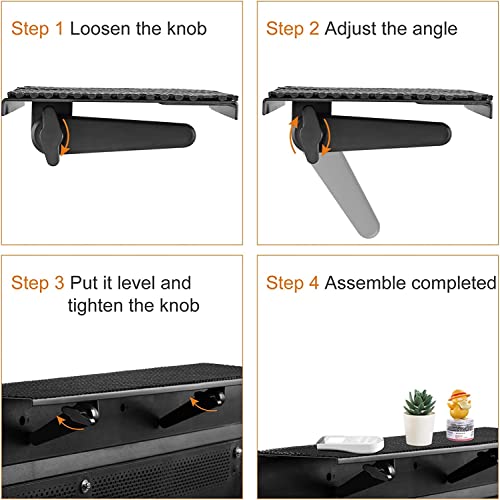 Step 1 Loosen the knob

Step 2 Adjust the angle

Step 3 Put it level and tighten the knob

Step 4 Assemble completed