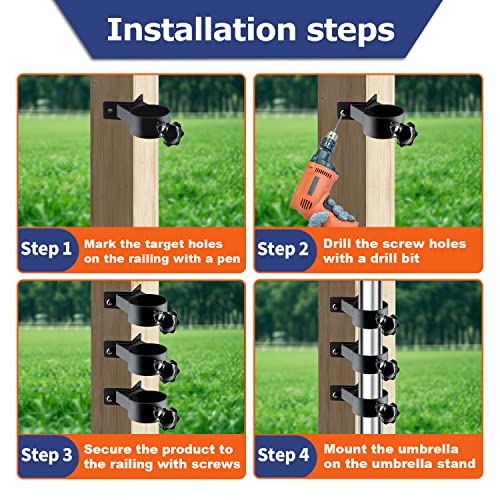 Installation steps

Step 1 Mark the target holes on the railing with a pen

Step 2 Drill the screw holes with a drill bit

Step 3 Secure the product to the railing with screws

Step 4 Mount the umbrella on the umbrella stand