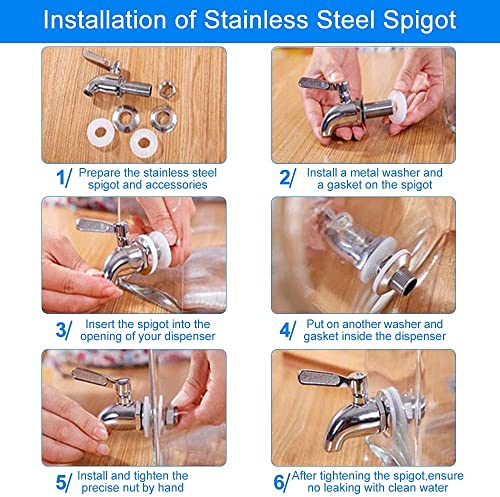 Installation of Stainless Steel Spigot

1/ Prepare the stainless steel spigot and accessories

2/ Install a metal washer and a gasket on the spigot

3/ Insert the spigot into the opening of your dispenser

4/ Put on another washer and gasket inside the dispenser

5/ Install and tighten the precise nut by hand

6/ After tightening the spigot,ensure no leaking with clean water