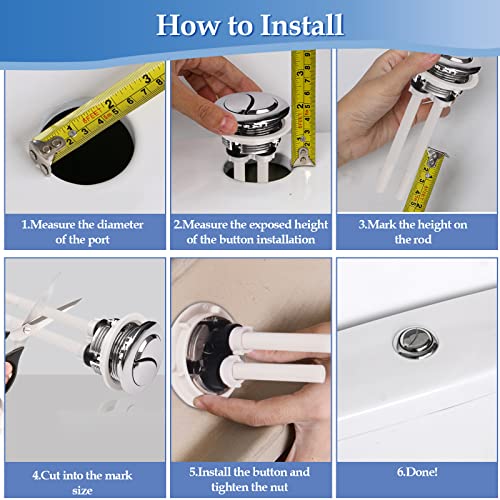 How to Install

1.Measure the diameter of the port

2.Measure the exposed height of the button installation

3.Mark the height on the rod

4.Cut into the mark size

5.Install the button and tighten the nut

6.Done!