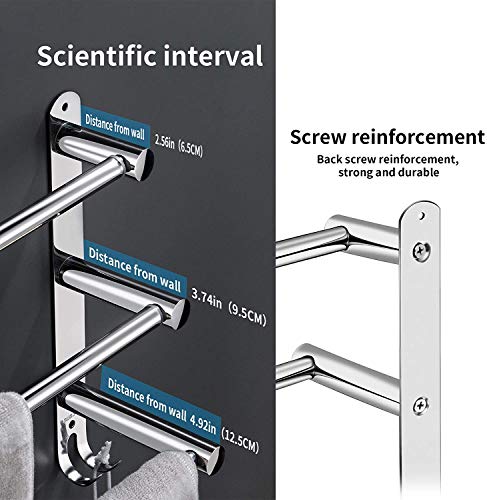 Scientific interval

Distance from wall 2.56in (6.5CM)

Distance from wall 3.74in (9.5CM)

Distance from wall 4.92in (12.5CM)

Screw reinforcement

Back screw reinforcement, strong and durable