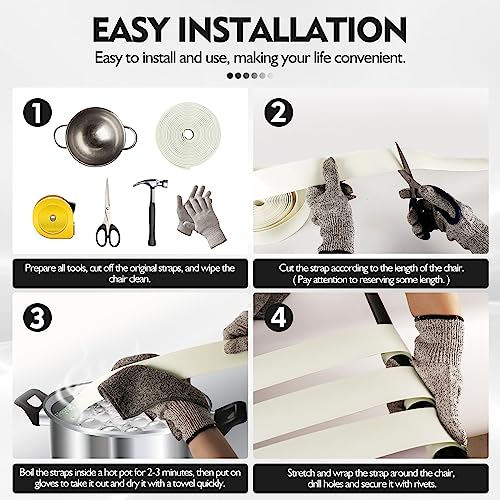 EASY INSTALLATION

Easy to install and use, making your life convenient.

1

Prepare all tools, cut off the original straps, and wipe the chair clean.

2

Cut the strap according to the length of the chair. ( Pay attention to reserving some length. )

3

Boil the straps inside a hot pot for 2-3 minutes, then put on gloves to take it out and dry it with a towel quickly.

4

Stretch and wrap the strap around the chair, drill holes and secure it with rivets.