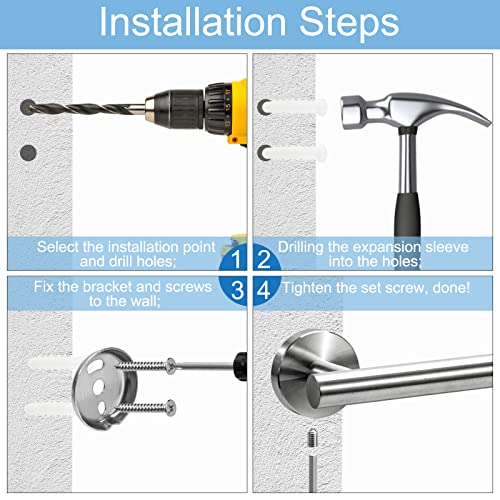 Installation Steps

Select the installation point and drill holes;

1

2

Drilling the expansion sleeve into the holes;

Fix the bracket and screws to the wall;

3

4

Tighten the set screw, done!