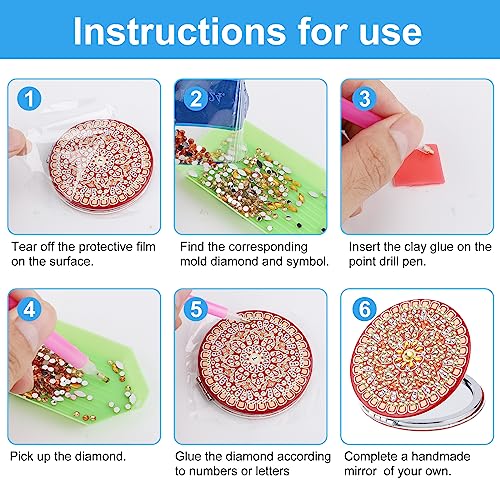 Instructions for use

1

Tear off the protective film on the surface.

2

Find the corresponding mold diamond and symbol.

3

Insert the clay glue on the point drill pen.

4

Pick up the diamond.

5

Glue the diamond according to numbers or letters

6

Complete a handmade mirror of your own.