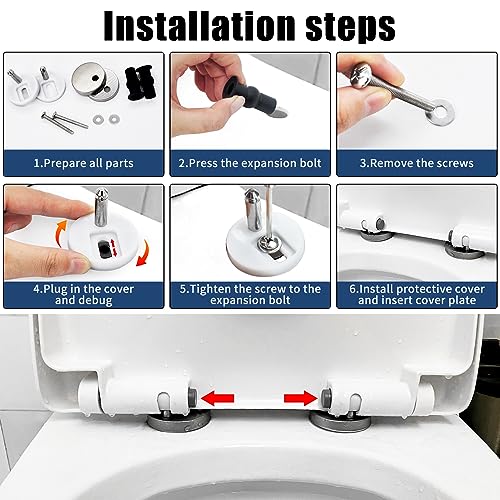 Installation steps

1.Prepare all parts

2.Press the expansion bolt

3.Remove the screws

4.Plug in the cover and debug

5.Tighten the screw to the expansion bolt

6.Install protective cover and insert cover plate