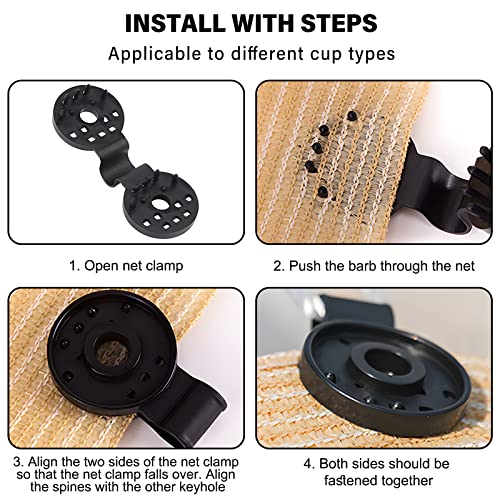 INSTALL WITH STEPS

Applicable to different cup types

1. Open net clamp

2. Push the barb through the net

3. Align the two sides of the net clamp so that the net clamp falls over. Align the spines with the other keyhole

4. Both sides should be fastened together