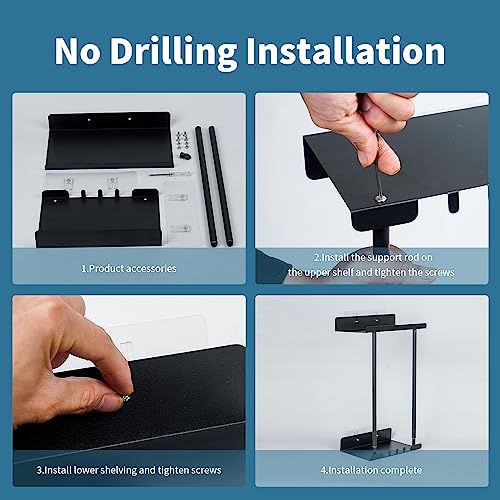 No Drilling Installation

1.Product accessories

2.Install the support rod on the upper shelf and tighten the screws

3.Install lower shelving and tighten screws

4.Installation complete