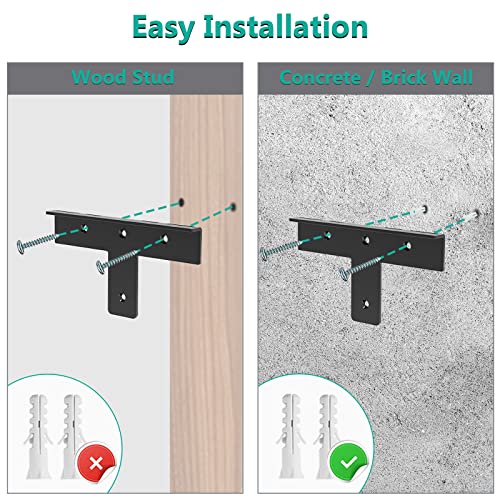 Easy Installation

Wood Stud

Concrete / Brick Wall