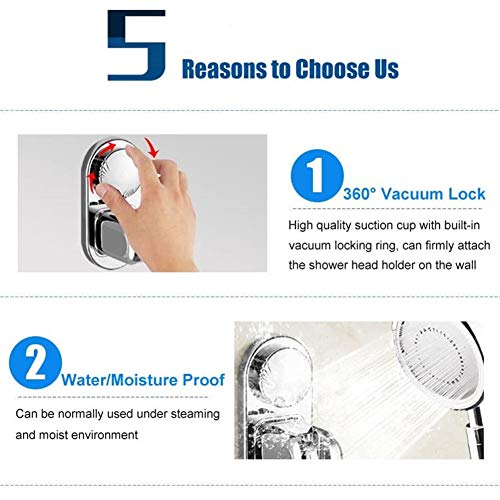 5 Reasons to Choose Us

1 360° Vacuum Lock

High quality suction cup with built-in vacuum locking ring, can firmly attach the shower head holder on the wall

2 Water/Moisture Proof

Can be normally used under steaming and moist environment