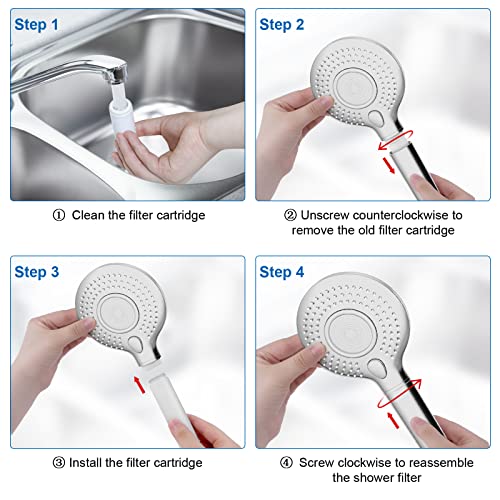 Step 1

① Clean the filter cartridge

Step 2

② Unscrew counterclockwise to remove the old filter cartridge

Step 3

③ Install the filter cartridge

Step 4

④ Screw clockwise to reassemble the shower filter