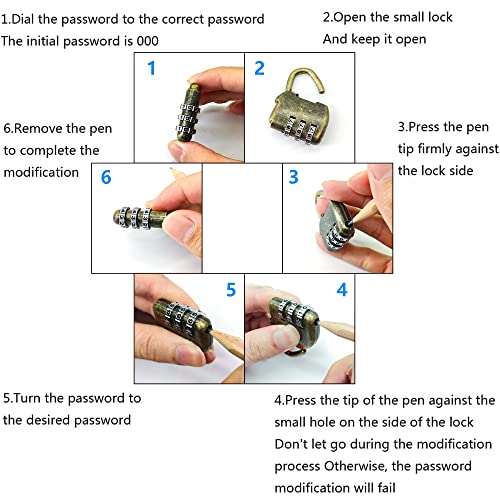 1.Dial the password to the correct password
The initial password is 000

2.Open the small lock
And keep it open

1

2

6.Remove the pen to complete the modification

3.Press the pen tip firmly against the lock side

6

3

5

4

5.Turn the password to the desired password

4.Press the tip of the pen against the small hole on the side of the lock
Don't let go during the modification process Otherwise, the password modification will fail