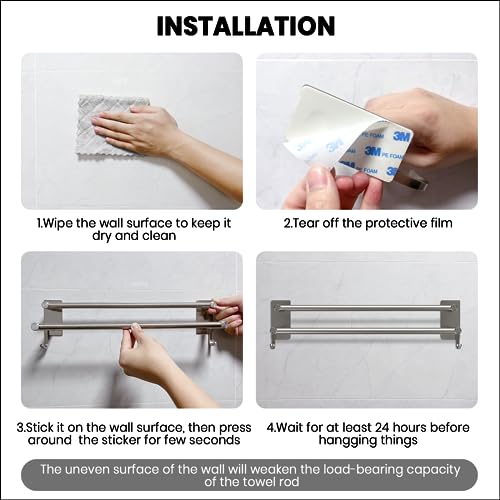 INSTALLATION

3M PE FOAM 3M PE FOAM 3M PE FOAM 3M

1.Wipe the wall surface to keep it dry and clean

2.Tear off the protective film

3.Stick it on the wall surface, then press around the sticker for few seconds

4.Wait for at least 24 hours before hangging things

The uneven surface of the wall will weaken the load-bearing capacity of the towel rod