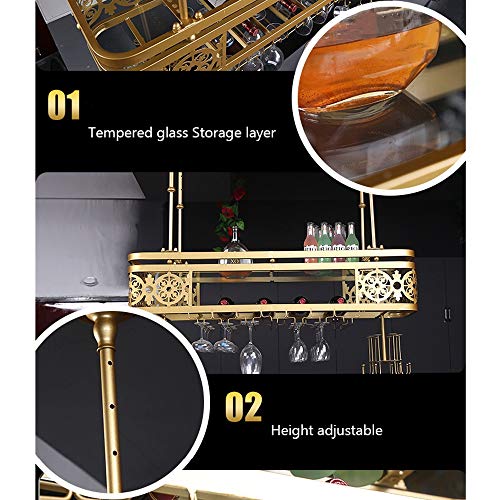 01

Tempered glass Storage layer

02

Height adjustable