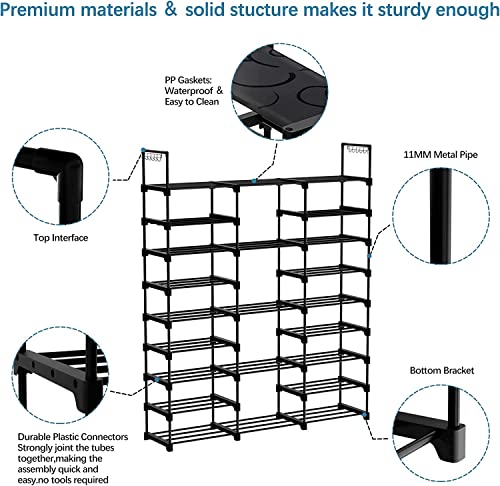 Premium materials & solid stucture makes it sturdy enough

PP Gaskets: Waterproof & Easy to Clean

11MM Metal Pipe

Top Interface

Bottom Bracket

Durable Plastic Connectors Strongly joint the tubes together,making the assembly quick and easy.no tools required