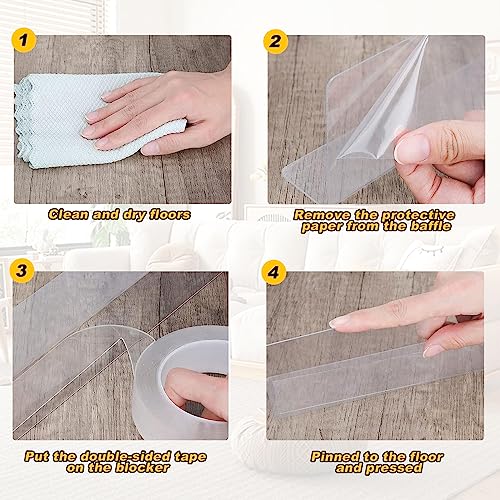 1

Clean and dry floors

2

Remove the protective paper from the baffle

3

Put the double-sided tape on the blocker

4

Pinned to the floor and pressed