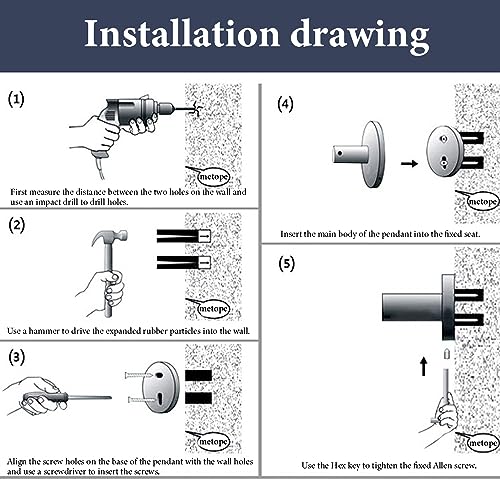 Installation drawing

(1)

metope

First measure the distance between the two holes on the wall and use an impact drill to drill holes.

(2)

metope

Use a hammer to drive the expanded rubber particles into the wall.

(3)

metope

Align the screw holes on the base of the pendant with the wall holes and use a screwdriver to insert the screws.

(4)

metope

Insert the main body of the pendant into the fixed seat.

(5)

metope

Use the Hex key to tighten the fixed Allen screw.