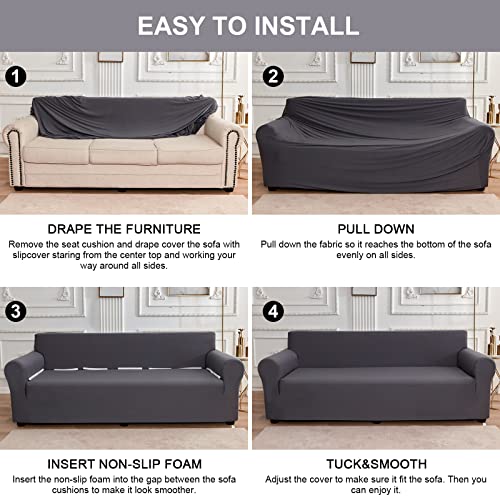 EASY TO INSTALL

1

DRAPE THE FURNITURE

Remove the seat cushion and drape cover the sofa with slipcover staring from the center top and working your way around all sides.

2

PULL DOWN

Pull down the fabric so it reaches the bottom of the sofa evenly on all sides.

3

INSERT NON-SLIP FOAM

Insert the non-slip foam into the gap between the sofa cushions to make it look smoother.

4

TUCK&SMOOTH

Adjust the cover to make sure it fit the sofa. Then you can enjoy it.