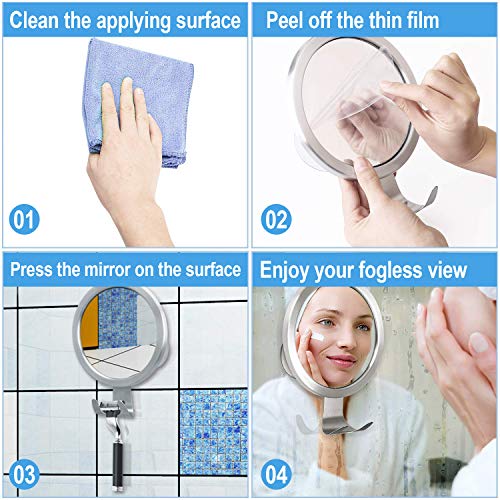 Clean the applying surface

01

Peel off the thin film

02

Press the mirror on the surface

03

Enjoy your fogless view

04