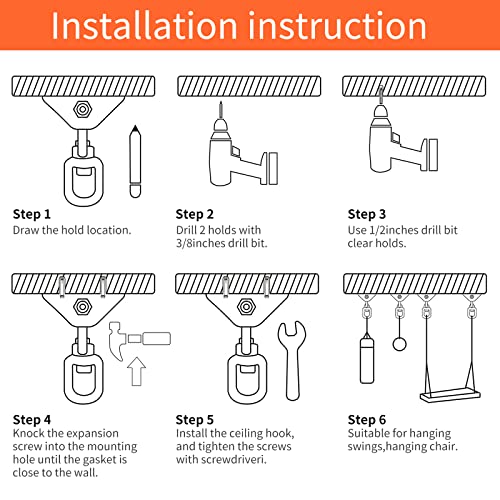 Installation instruction

Step 1
Draw the hold location.

Step 2
Drill 2 holds with 3/8inches drill bit.

Step 3
Use 1/2inches drill bit clear holds.

Step 4
Knock the expansion screw into the mounting hole until the gasket is close to the wall.

Step 5
Install the ceiling hook, and tighten the screws with screwdriveri.

Step 6
Suitable for hanging swings,hanging chair.