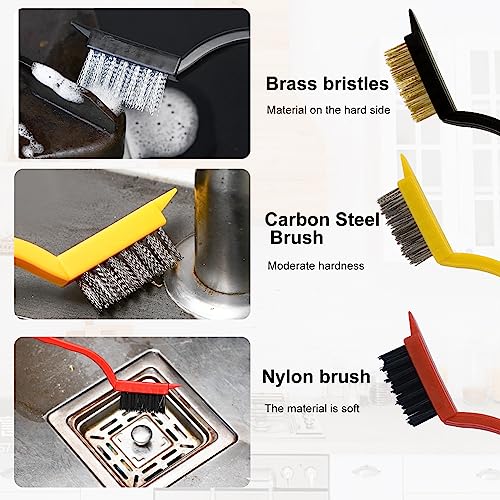 Brass bristles

Material on the hard side

Carbon Steel Brush

Moderate hardness

Nylon brush

The material is soft