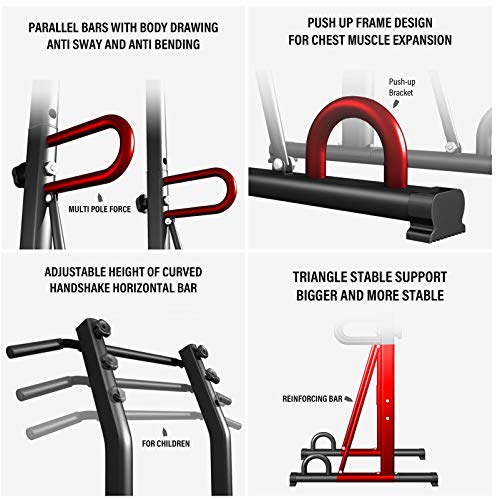 PARALLEL BARS WITH BODY DRAWING ANTI SWAY AND ANTI BENDING

MULTI POLE FORCE

PUSH UP FRAME DESIGN FOR CHEST MUSCLE EXPANSION

Push-up Bracket

ADJUSTABLE HEIGHT OF CURVED HANDSHAKE HORIZONTAL BAR

FOR CHILDREN

TRIANGLE STABLE SUPPORT BIGGER AND MORE STABLE

REINFORCING BAR