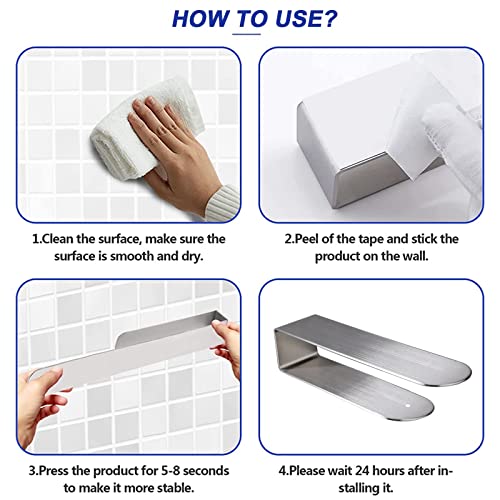 HOW TO USE?

1.Clean the surface, make sure the surface is smooth and dry.

2.Peel of the tape and stick the product on the wall.

3.Press the product for 5-8 seconds to make it more stable.

4.Please wait 24 hours after installing it.