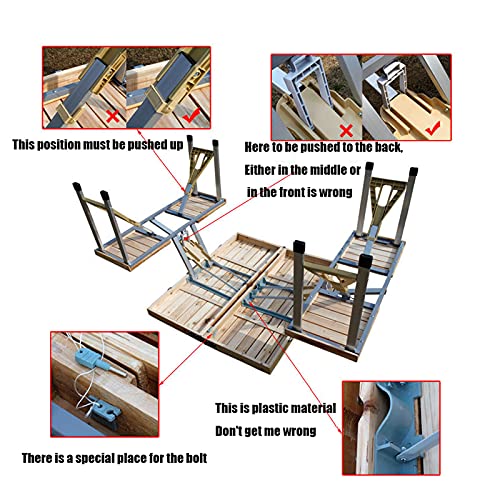 This position must be pushed up

Here to be pushed to the back,
Either in the middle or
in the front is wrong

This is plastic material
Don't get me wrong

There is a special place for the bolt