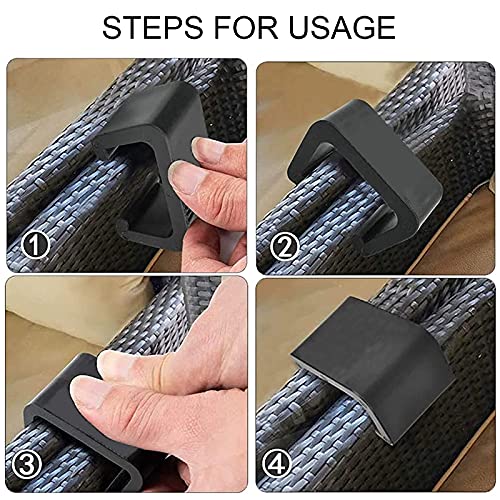 STEPS FOR USAGE

①

②

③

④