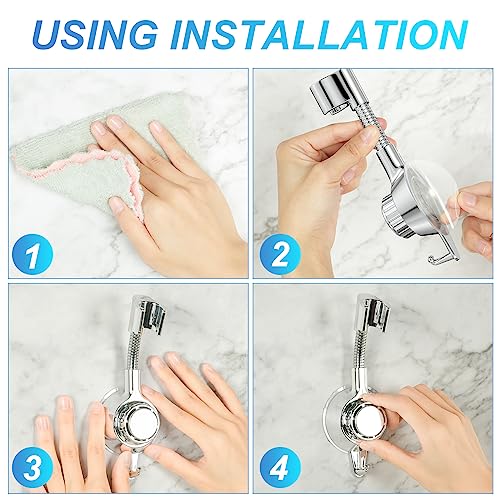 USING INSTALLATION

1

2

3

4