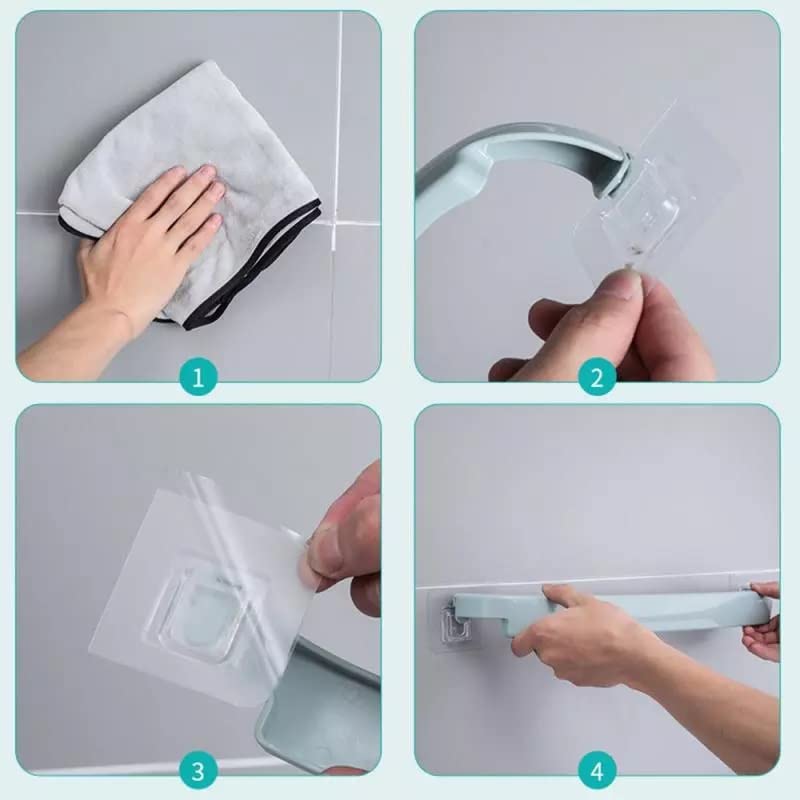 1

2

3

4