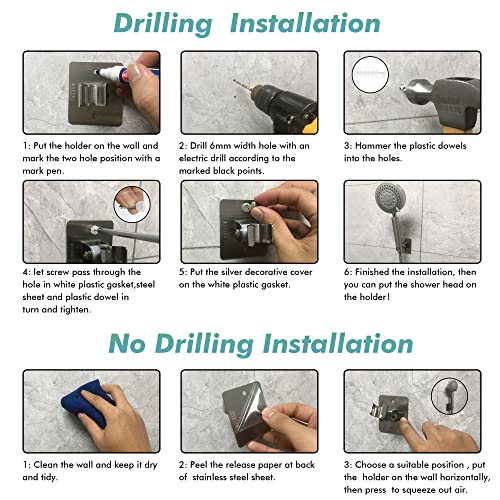 Drilling Installation

1: Put the holder on the wall and mark the two hole position with a mark pen.

2: Drill 6mm width hole with an electric drill according to the marked black points.

3: Hammer the plastic dowels into the holes.

4: let screw pass through the hole in white plastic gasket,steel sheet and plastic dowel in turn and tighten.

5: Put the silver decorative cover on the white plastic gasket.

6: Finished the installation, then you can put the shower head on the holder!

No Drilling Installation

1: Clean the wall and keep it dry and tidy.

2: Peel the release paper at back of stainless steel sheet.

3: Choose a suitable position , put the holder on the wall horizontally, then press to squeeze out air.