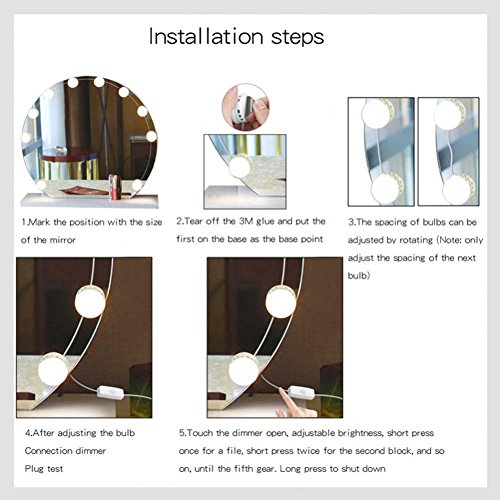 Installation steps

1.Mark the position with the size of the mirror

2.Tear off the 3M glue and put the first on the base as the base point

3.The spacing of bulbs can be adjusted by rotating (Note: only adjust the spacing of the next bulb)

4.After adjusting the bulb
Connection dimmer
Plug test

5.Touch the dimmer open, adjustable brightness, short press once for a file, short press twice for the second block, and so on, until the fifth gear. Long press to shut down