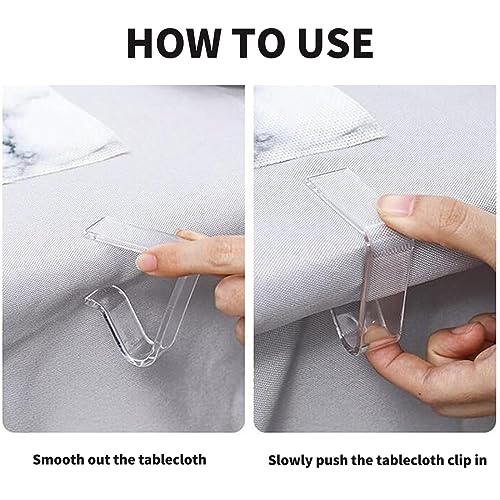 HOW TO USE

Smooth out the tablecloth

Slowly push the tablecloth clip in