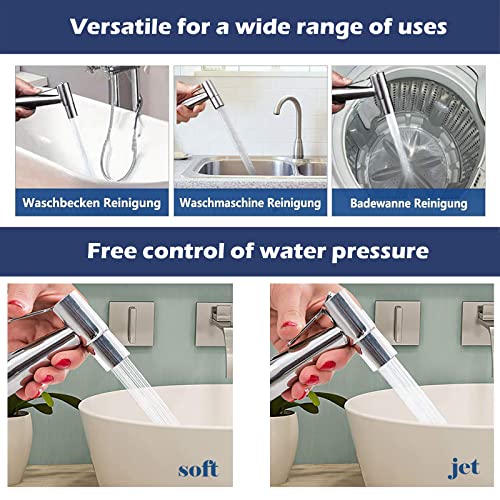 Versatile for a wide range of uses

Waschbecken Reinigung

Waschmaschine Reinigung

Badewanne Reinigung

Free control of water pressure

soft

jet