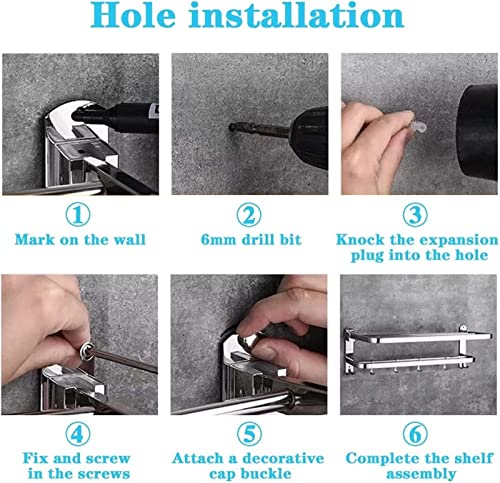 Hole installation

①
Mark on the wall

②
6mm drill bit

③
Knock the expansion plug into the hole

④
Fix and screw in the screws

⑤
Attach a decorative cap buckle

⑥
Complete the shelf assembly