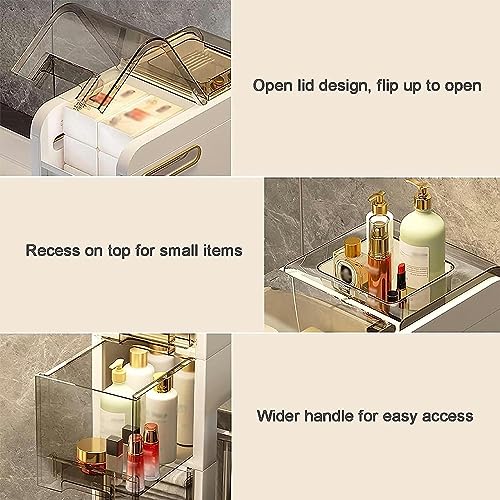 Open lid design, flip up to open

Recess on top for small items

Wider handle for easy access