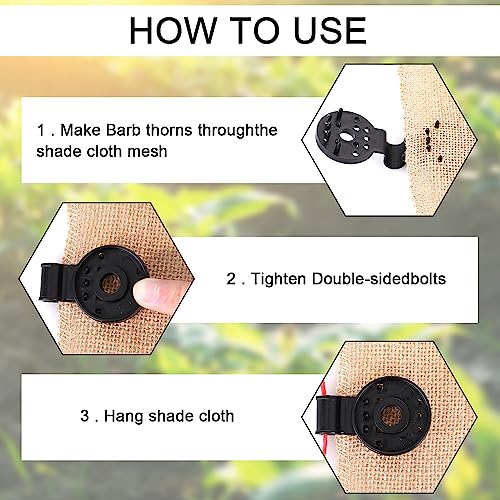 HOW TO USE

1 . Make Barb thorns throughthe shade cloth mesh

2 . Tighten Double-sidedbolts

3 . Hang shade cloth