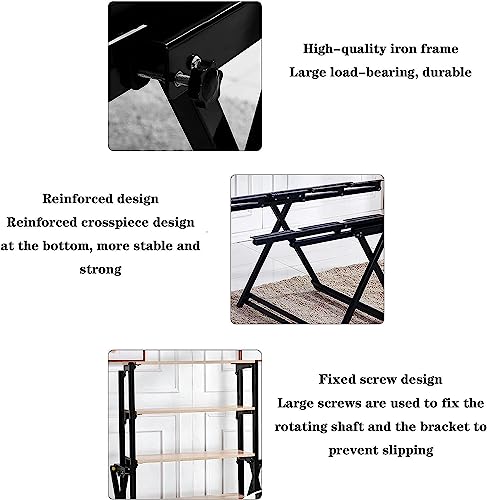 High-quality iron frame
Large load-bearing, durable

Reinforced design
Reinforced crosspiece design at the bottom, more stable and strong

Fixed screw design
Large screws are used to fix the rotating shaft and the bracket to prevent slipping